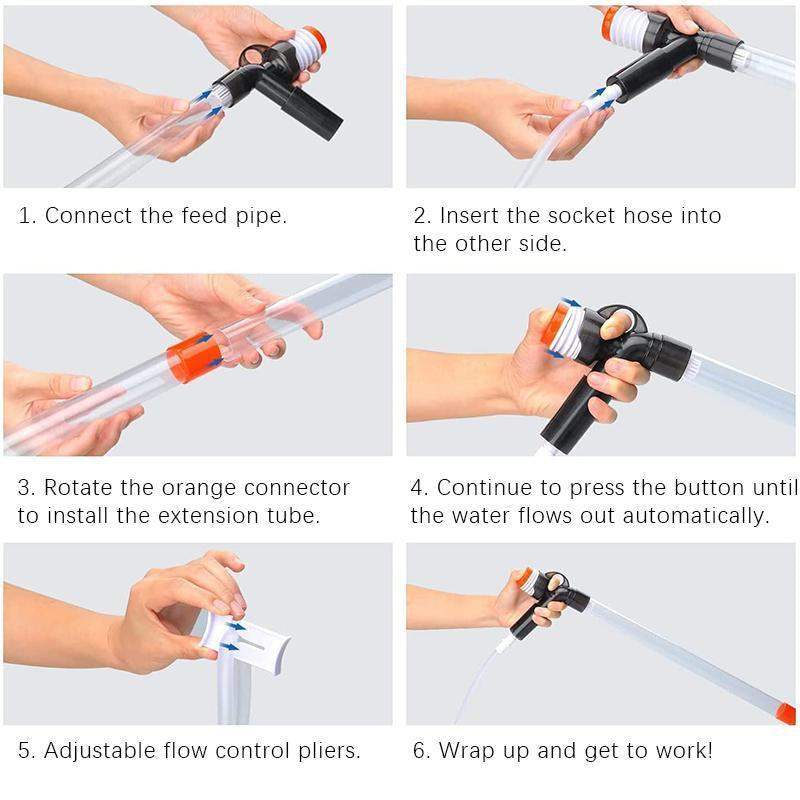 1. Connect the feed pipe.

2. Insert the socket hose into the other side.

3. Rotate the orange connector to install the extension tube.

4. Continue to press the button until the water flows out automatically.

5. Adjustable flow control pliers.

6. Wrap up and get to work!