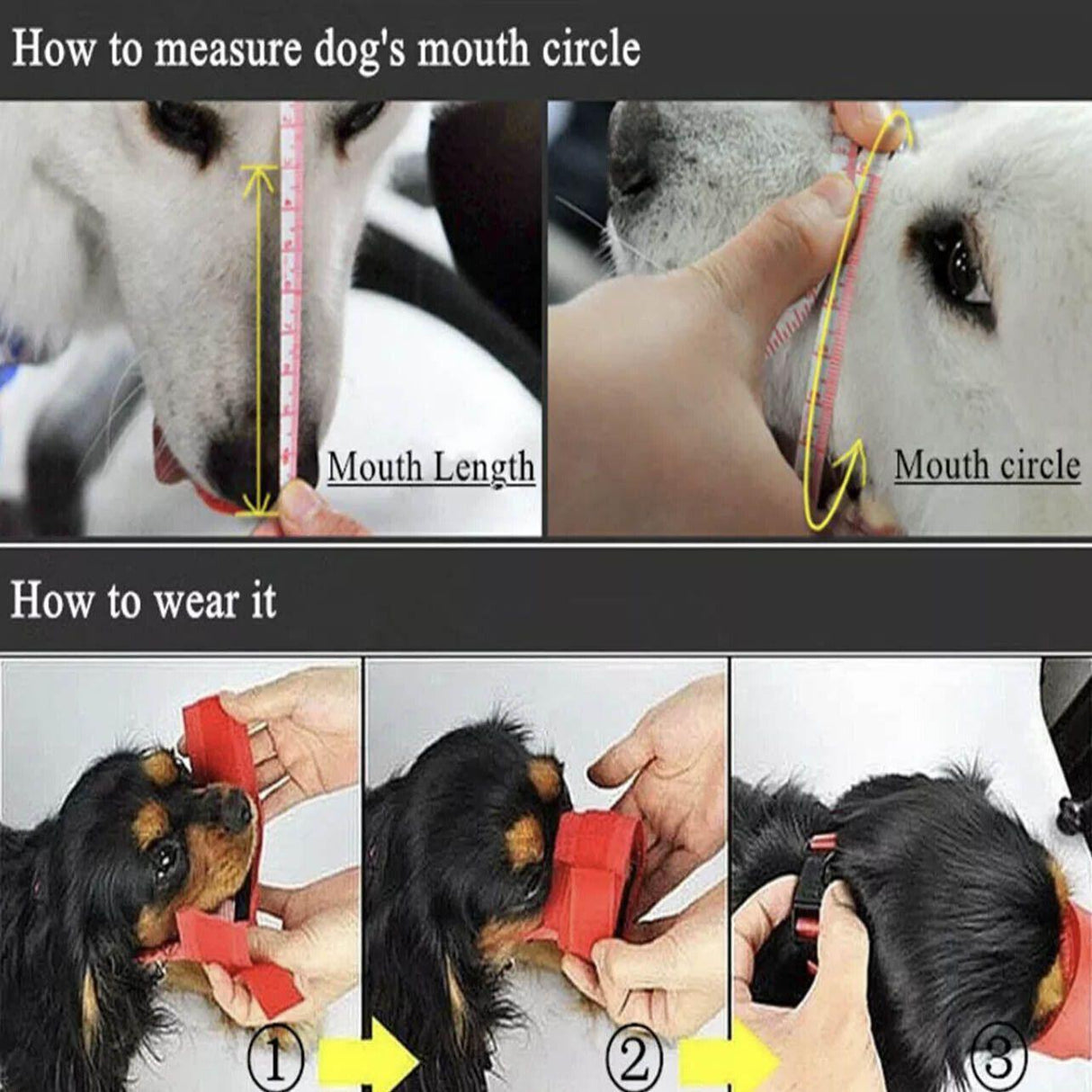 How to measure dog's mouth circle

Mouth Length

Mouth circle

How to wear it

①

②

③