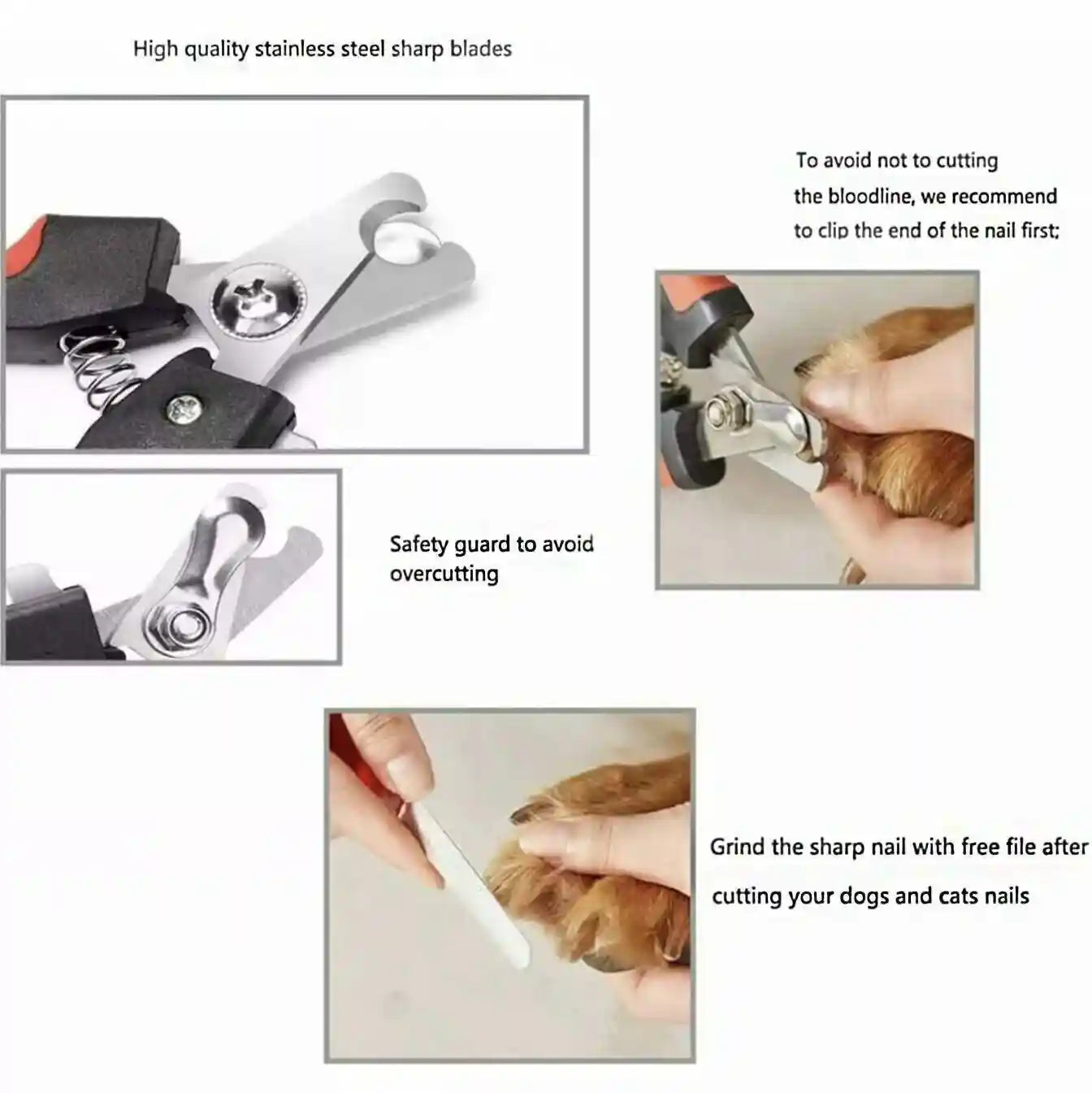 High quality stainless steel sharp blades

To avoid not to cutting the bloodline, we recommend to clip the end of the nail first;

Safety guard to avoid overcutting

Grind the sharp nail with free file after cutting your dogs and cats nails