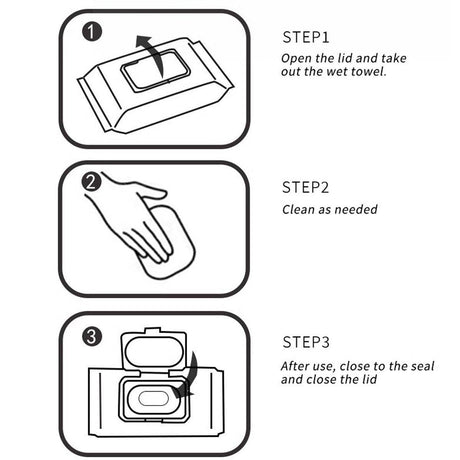 1

STEP1
Open the lid and take out the wet towel.

2

STEP2
Clean as needed

3

STEP3
After use, close to the seal and close the lid