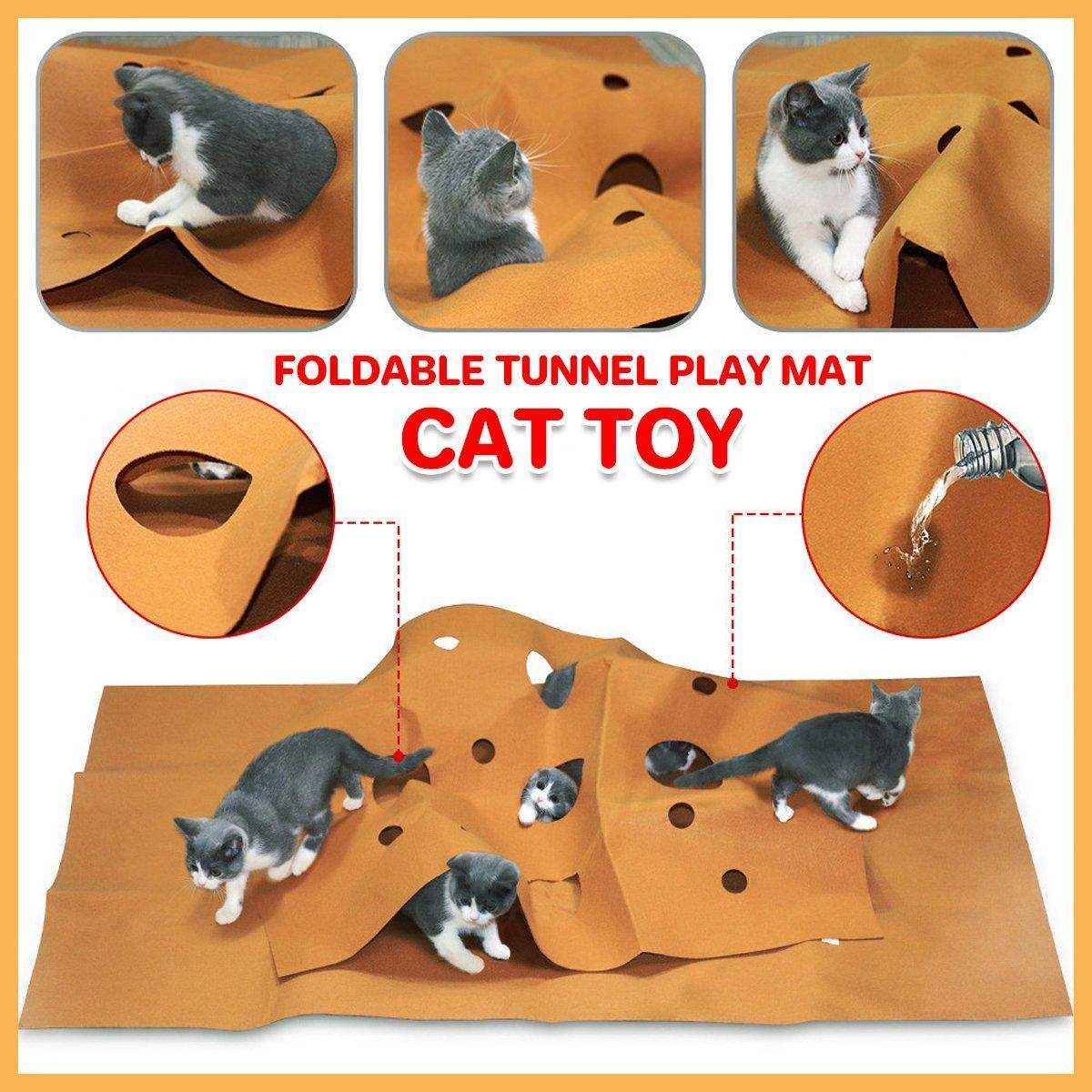 FOLDABLE TUNNEL PLAY MAT
CAT TOY