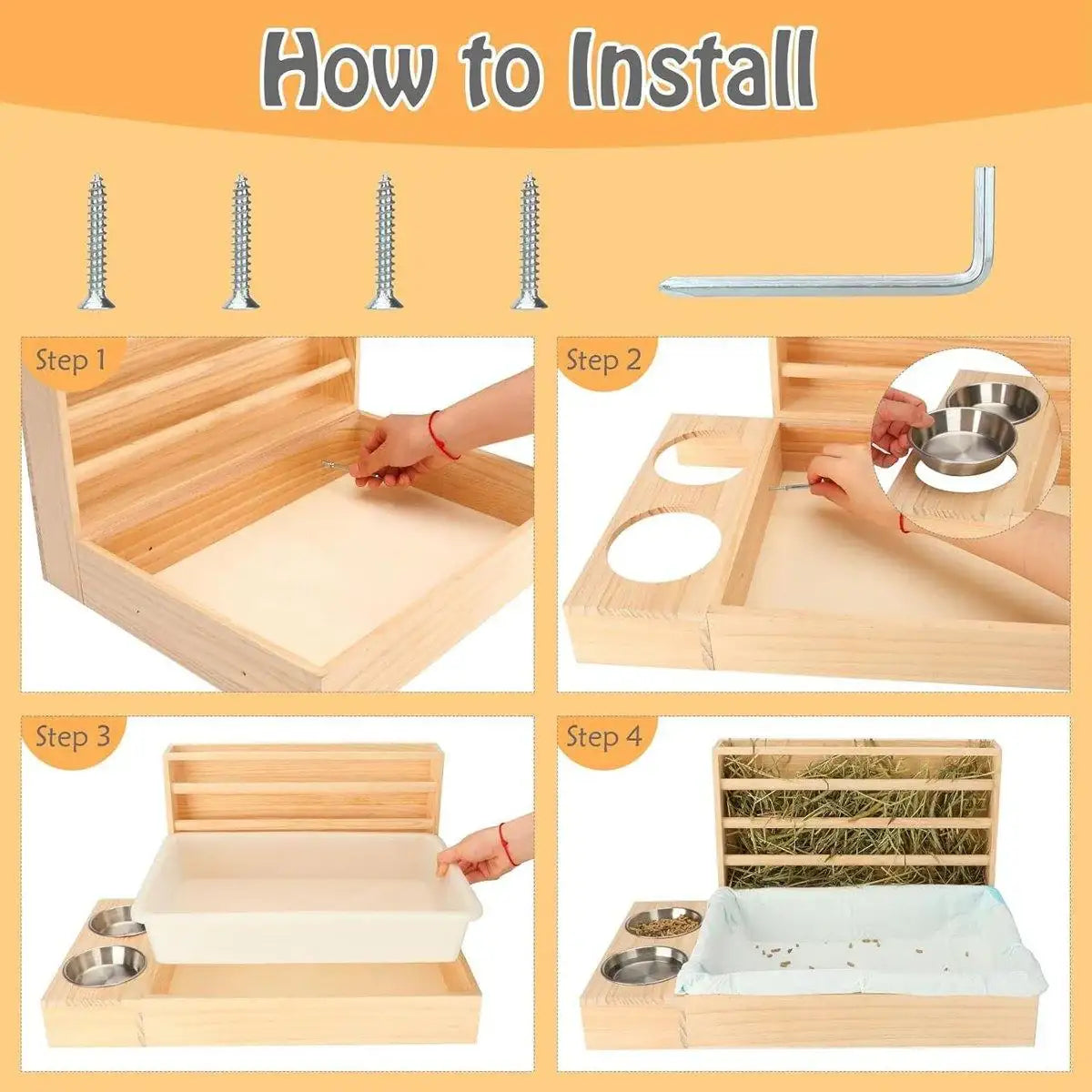 How to Install

Step 1

Step 2

Step 3

Step 4