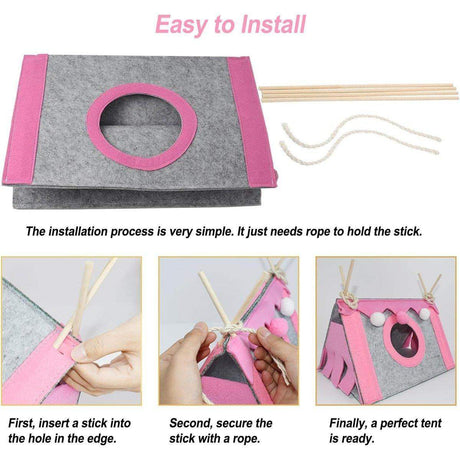 Easy to Install

The installation process is very simple. It just needs rope to hold the stick.

First, insert a stick into the hole in the edge.

Second, secure the stick with a rope.

Finally, a perfect tent is ready.