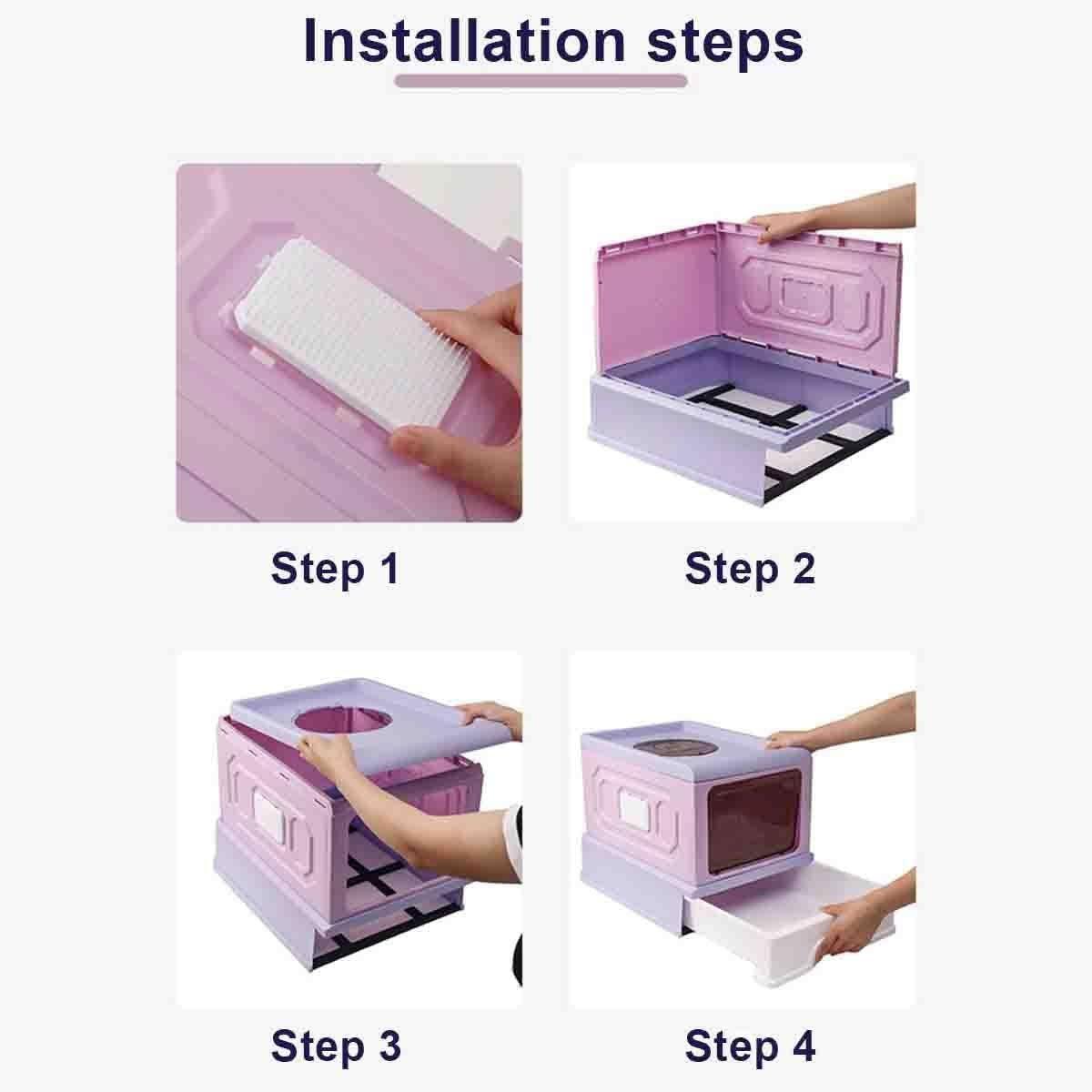 Installation steps

Step 1

Step 2

Step 3

Step 4