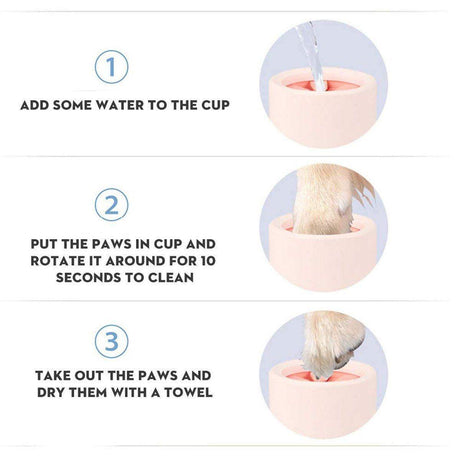 1

ADD SOME WATER TO THE CUP

2

PUT THE PAWS IN CUP AND ROTATE IT AROUND FOR 10 SECONDS TO CLEAN

3

TAKE OUT THE PAWS AND DRY THEM WITH A TOWEL