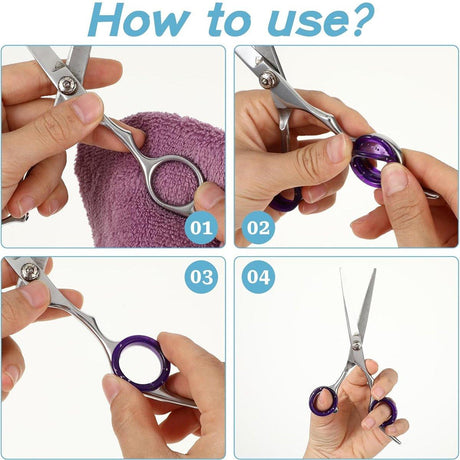 How to use?

01

02

03

04