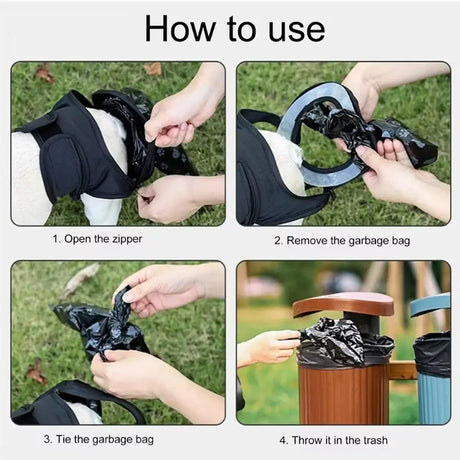 How to use

1. Open the zipper

2. Remove the garbage bag

3. Tie the garbage bag

4. Throw it in the trash