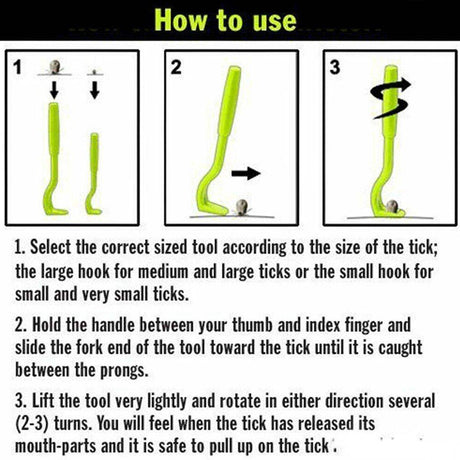 How to use

1

2

3

1. Select the correct sized tool according to the size of the tick; the large hook for medium and large ticks or the small hook for small and very small ticks.

2. Hold the handle between your thumb and index finger and slide the fork end of the tool toward the tick until it is caught between the prongs.

3. Lift the tool very lightly and rotate in either direction several (2-3) turns. You will feel when the tick has released its mouth-parts and it is safe to pull up on the tick.