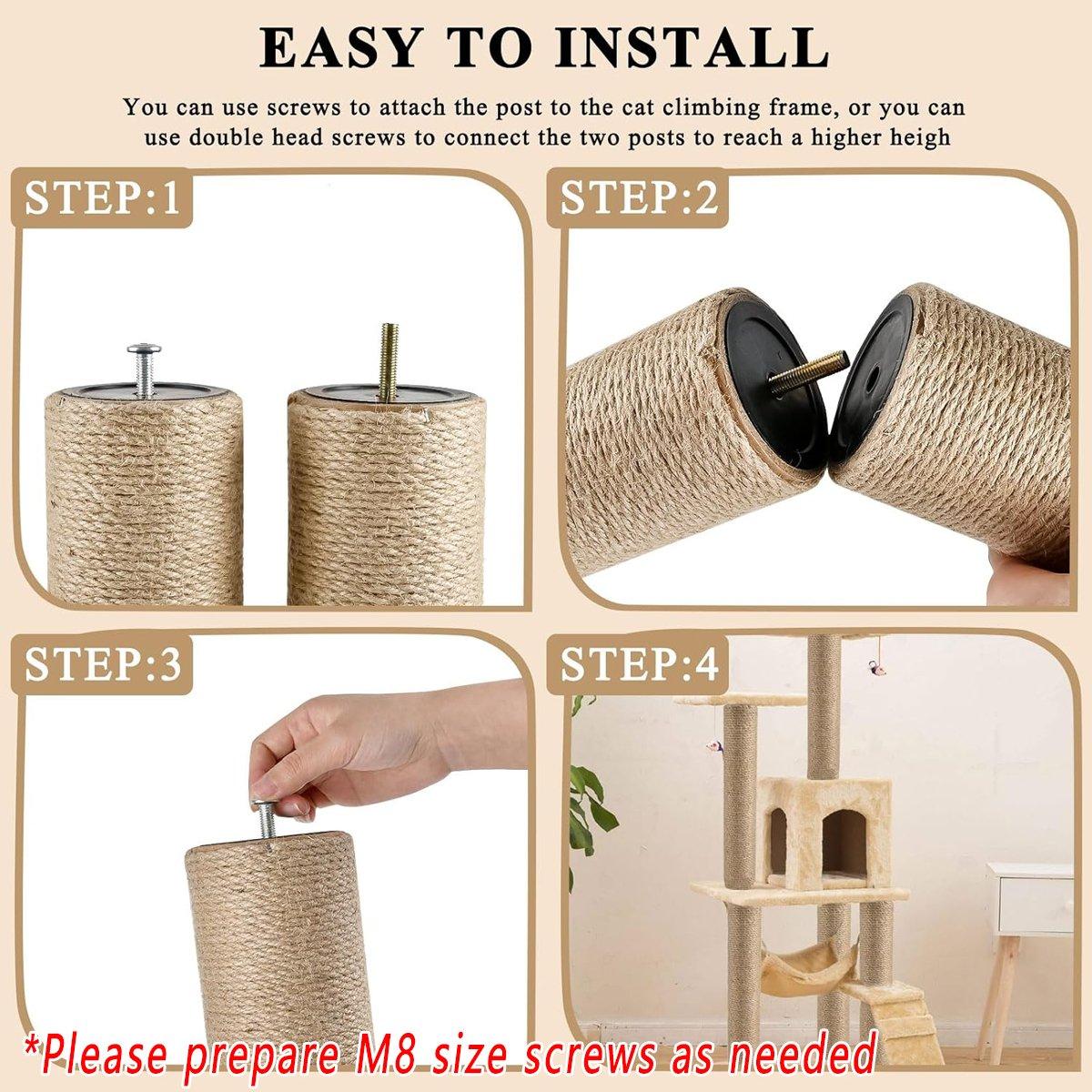 EASY TO INSTALL

You can use screws to attach the post to the cat climbing frame, or you can use double head screws to connect the two posts to reach a higher heigh

STEP:1

STEP:2

STEP:3

STEP:4

*Please prepare M8 size screws as needed