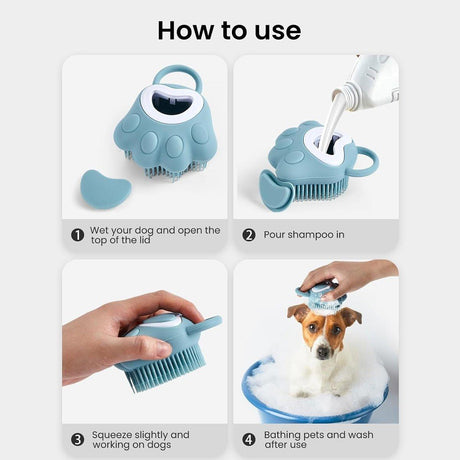 How to use

1 Wet your dog and open the top of the lid

2 Pour shampoo in

3 Squeeze slightly and working on dogs

4 Bathing pets and wash after use