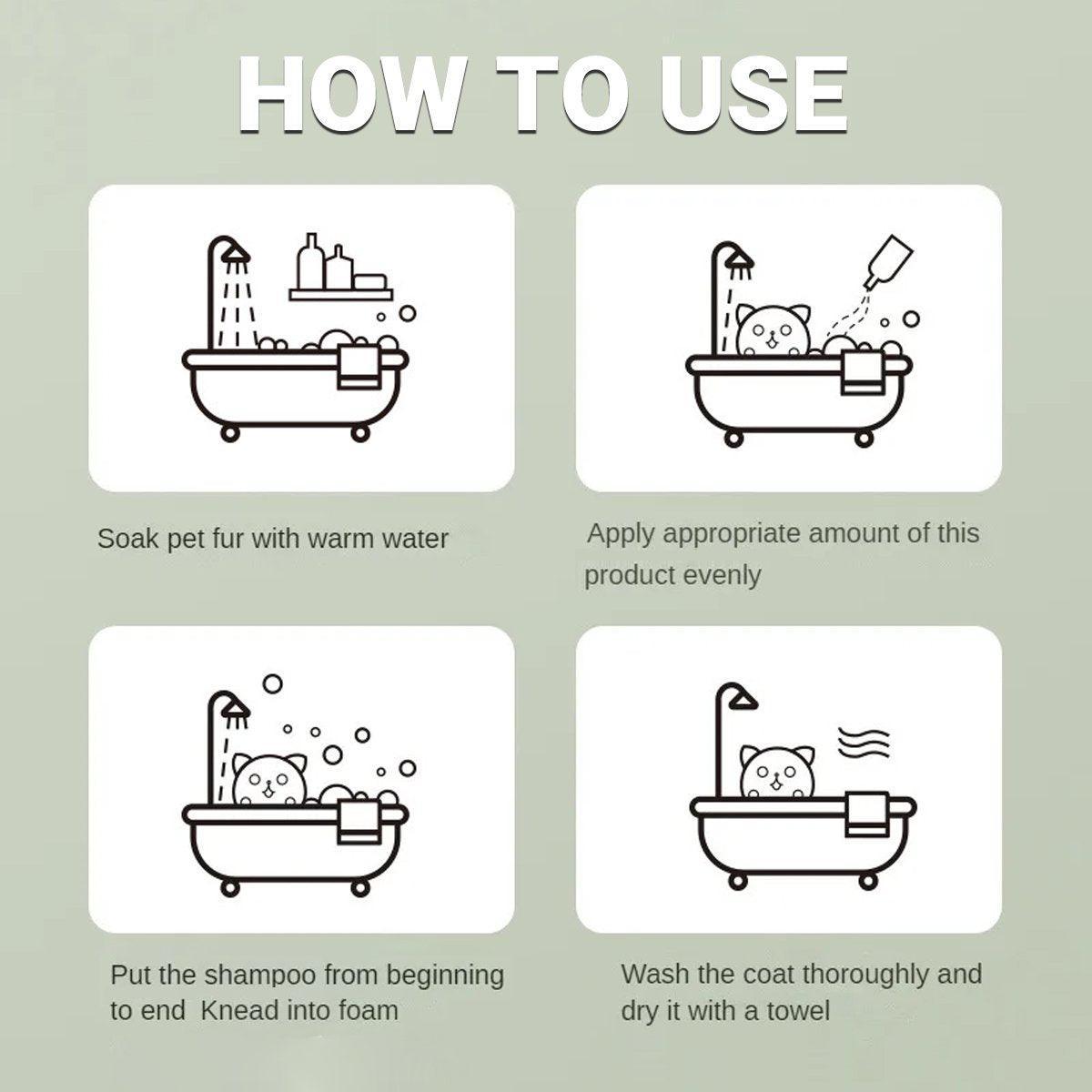 HOW TO USE

Soak pet fur with warm water

Apply appropriate amount of this product evenly

Put the shampoo from beginning to end  Knead into foam

Wash the coat thoroughly and dry it with a towel