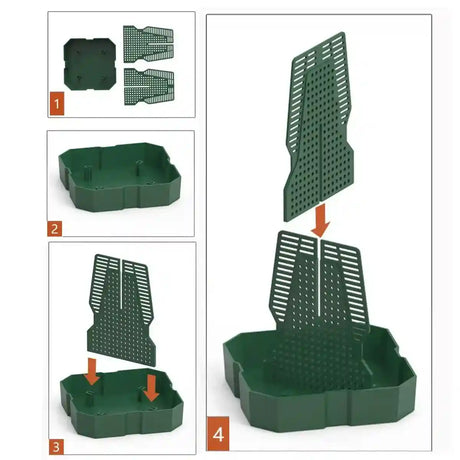 1

2

3

4