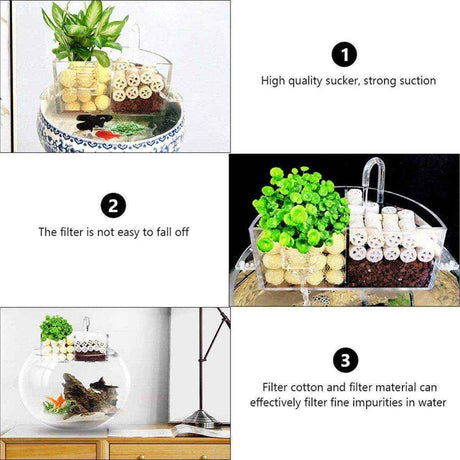 1

High quality sucker, strong suction

2

The filter is not easy to fall off

3

Filter cotton and filter material can effectively filter fine impurities in water