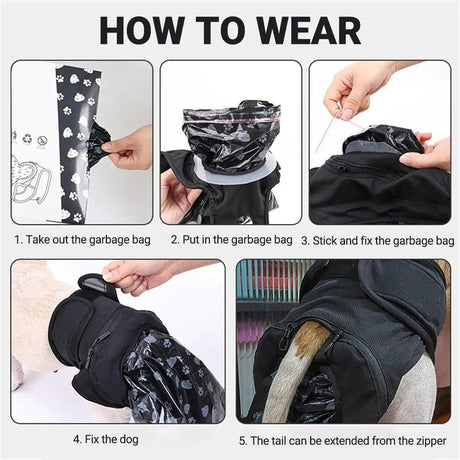 HOW TO WEAR

1. Take out the garbage bag

2. Put in the garbage bag

3. Stick and fix the garbage bag

4. Fix the dog

5. The tail can be extended from the zipper