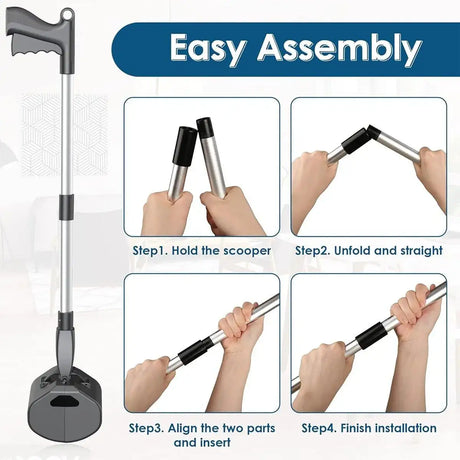 Easy Assembly

Step1. Hold the scooper

Step2. Unfold and straight

Step3. Align the two parts and insert

Step4. Finish installation