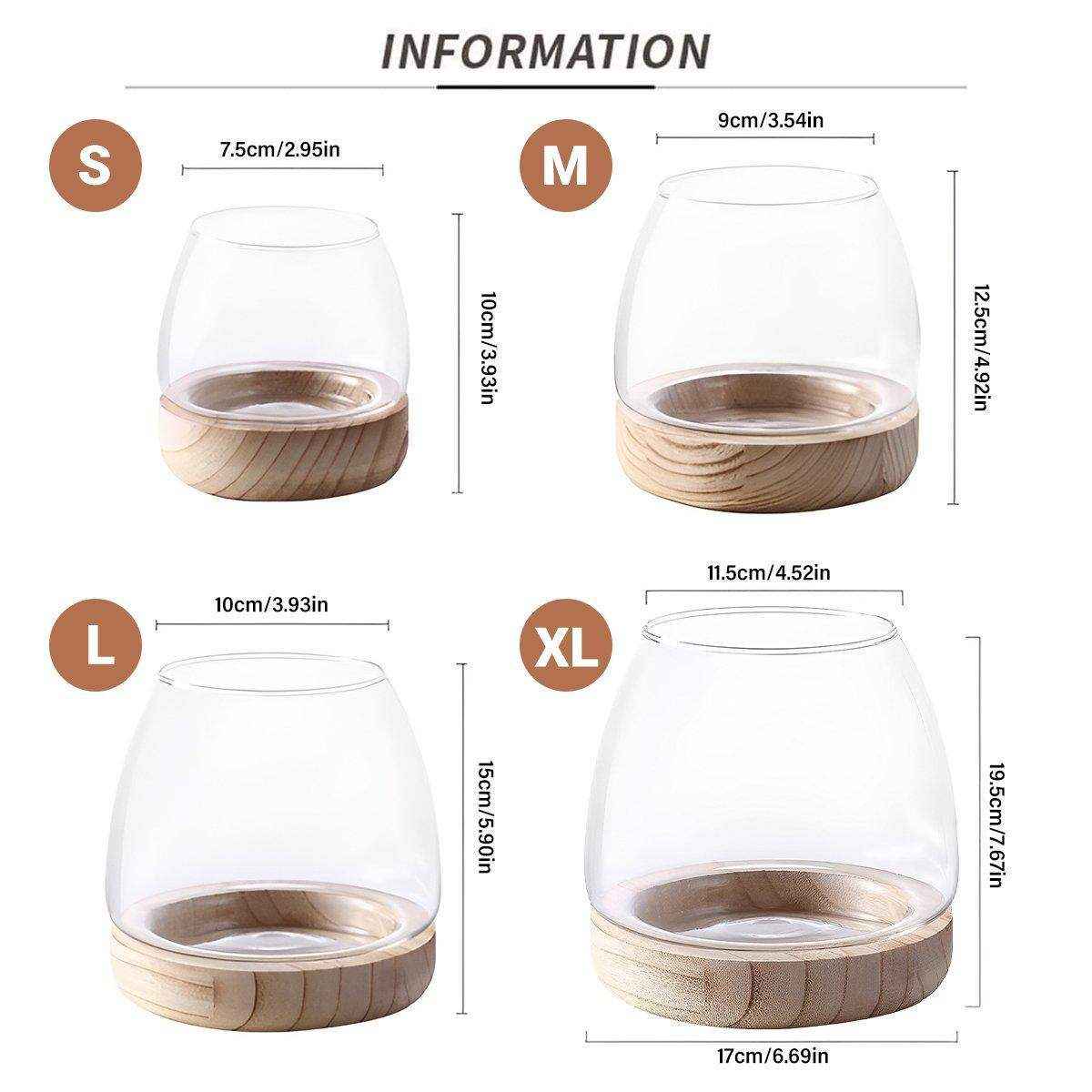 INFORMATION

S

7.5cm/2.95in

10cm/3.93in

M

9cm/3.54in

12.5cm/4.92in

L

10cm/3.93in

15cm/5.90in

XL

11.5cm/4.52in

19.5cm/7.67in

17cm/6.69in