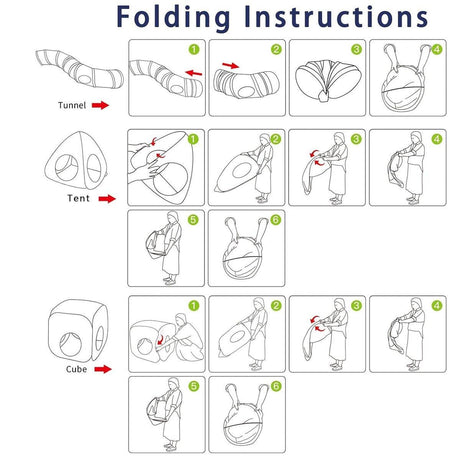 Folding Instructions

Tunnel

1

2

3

4

Tent

1

2

3

4

5

6

Cube

1

2

3

4

5

6