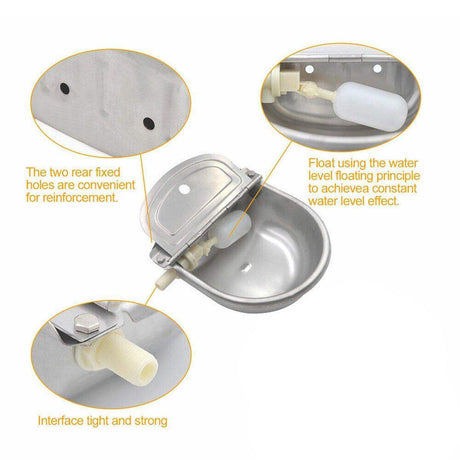 The two rear fixed holes are convenient for reinforcement.

Float using the water level floating principle to achievea constant water level effect.

Interface tight and strong