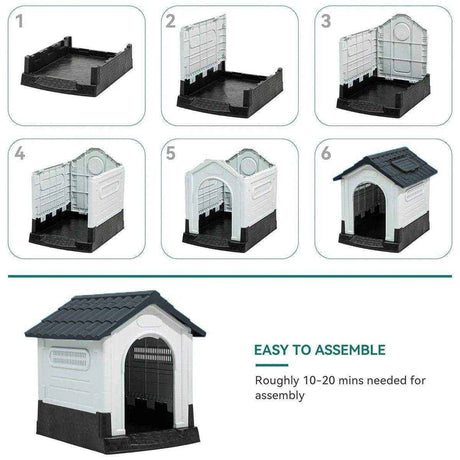 1

2

3

4

5

6

EASY TO ASSEMBLE

Roughly 10-20 mins needed for assembly