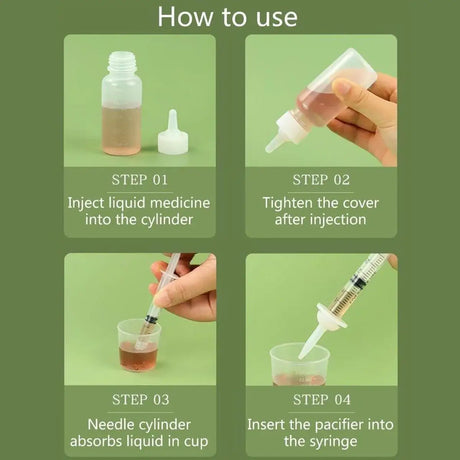 How to use

STEP 01
Inject liquid medicine into the cylinder

STEP 02
Tighten the cover after injection

STEP 03
Needle cylinder absorbs liquid in cup

STEP 04
Insert the pacifier into the syringe