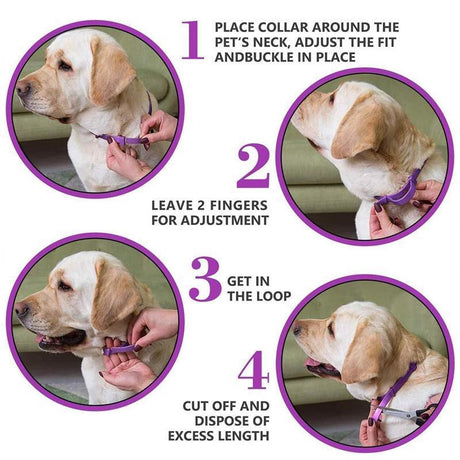 1 PLACE COLLAR AROUND THE PET'S NECK, ADJUST THE FIT ANDBUCKLE IN PLACE

2 LEAVE 2 FINGERS FOR ADJUSTMENT

3 GET IN THE LOOP

4 CUT OFF AND DISPOSE OF EXCESS LENGTH