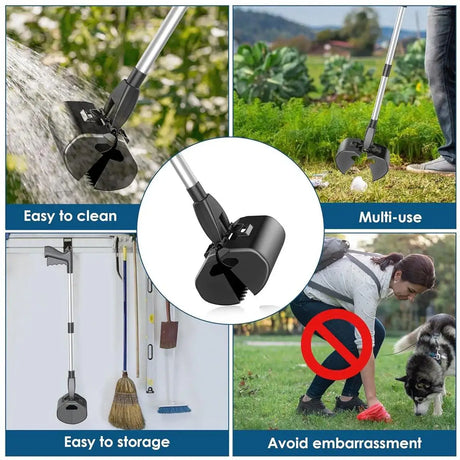 Easy to clean

Multi-use

Easy to storage

Avoid embarrassment