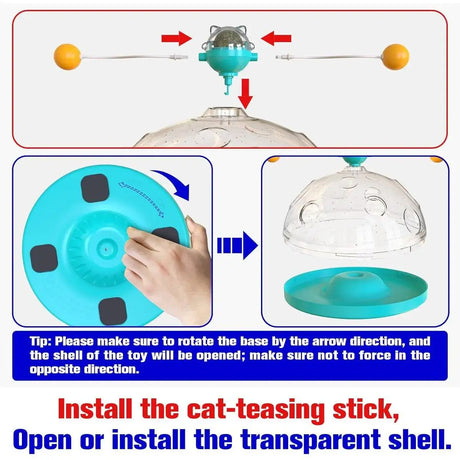 Tip: Please make sure to rotate the base by the arrow direction, and the shell of the toy will be opened; make sure not to force in the opposite direction.

Install the cat-teasing stick,
Open or install the transparent shell.