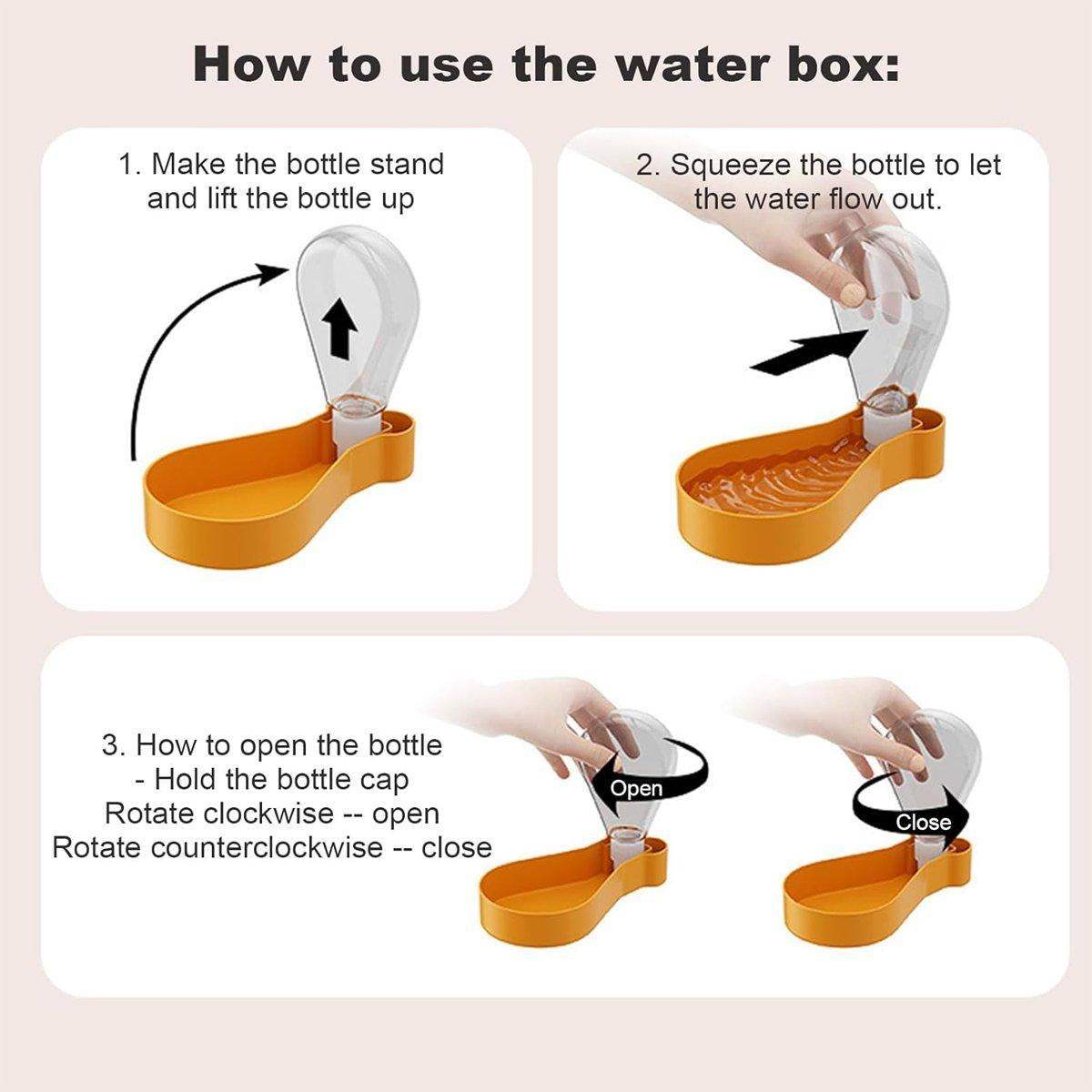 How to use the water box:

1. Make the bottle stand and lift the bottle up

2. Squeeze the bottle to let the water flow out.

3. How to open the bottle
- Hold the bottle cap
Rotate clockwise -- open
Rotate counterclockwise -- close

Open

Close