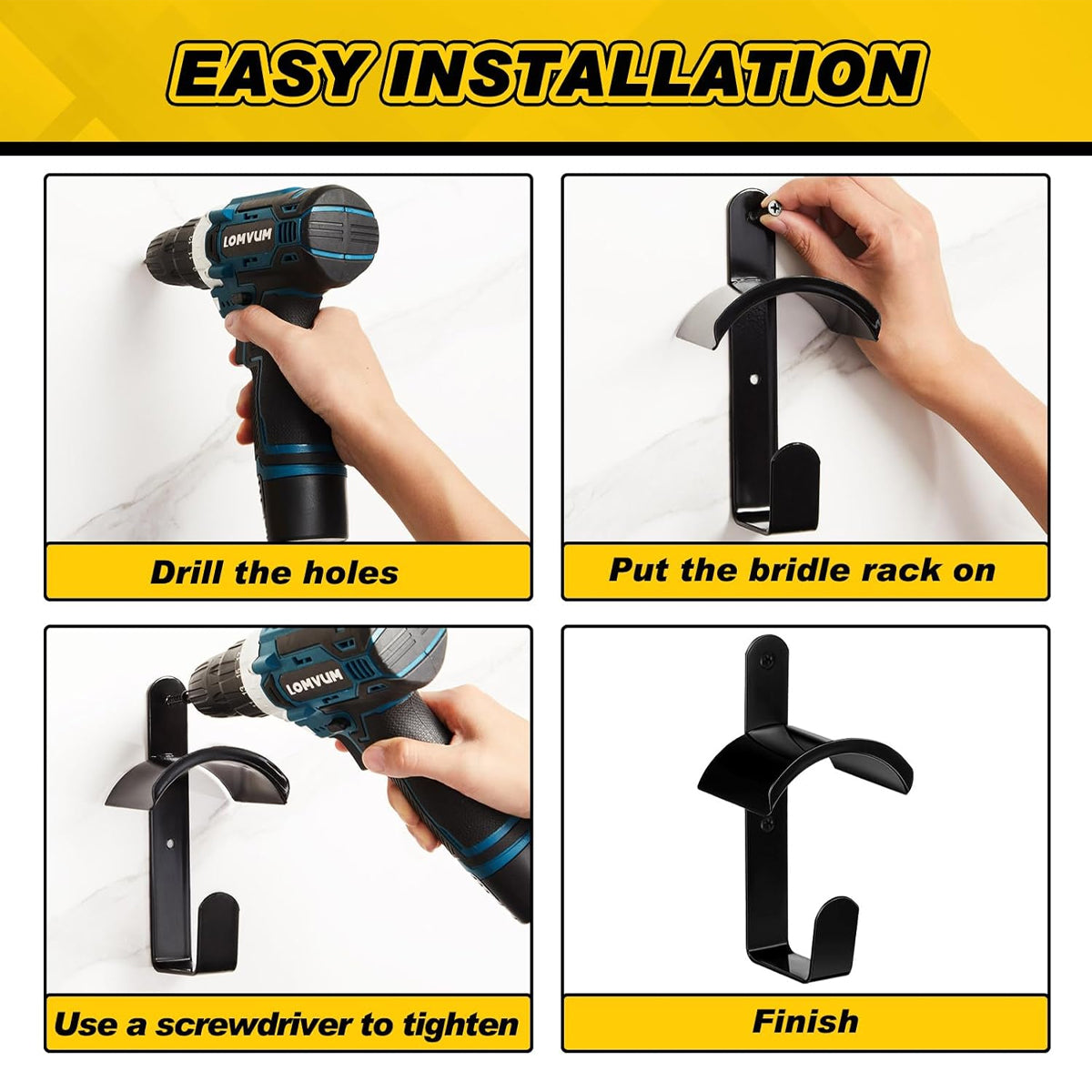 EASY INSTALLATION

LOMVUM

Drill the holes

Put the bridle rack on

LOMVUM

Use a screwdriver to tighten

Finish