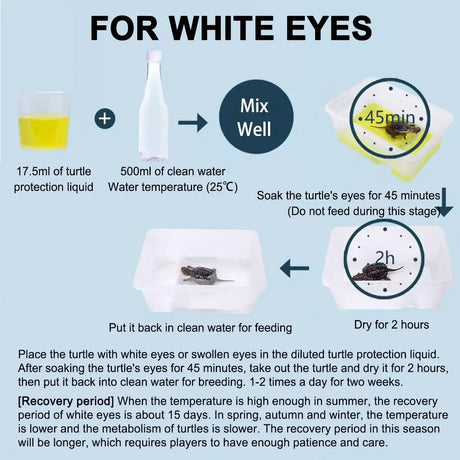 FOR WHITE EYES

+

Mix Well

45min

17.5ml of turtle protection liquid

500ml of clean water
Water temperature (25℃)

Soak the turtle's eyes for 45 minutes
(Do not feed during this stage)

2h

Put it back in clean water for feeding

Dry for 2 hours

Place the turtle with white eyes or swollen eyes in the diluted turtle protection liquid. After soaking the turtle's eyes for 45 minutes, take out the turtle and dry it for 2 hours, then put it back into clean water for breeding. 1-2 times a day for two weeks.

[Recovery period] When the temperature is high enough in summer, the recovery period of white eyes is about 15 days. In spring, autumn and winter, the temperature is lower and the metabolism of turtles is slower. The recovery period in this season will be longer, which requires players to have enough patience and care.