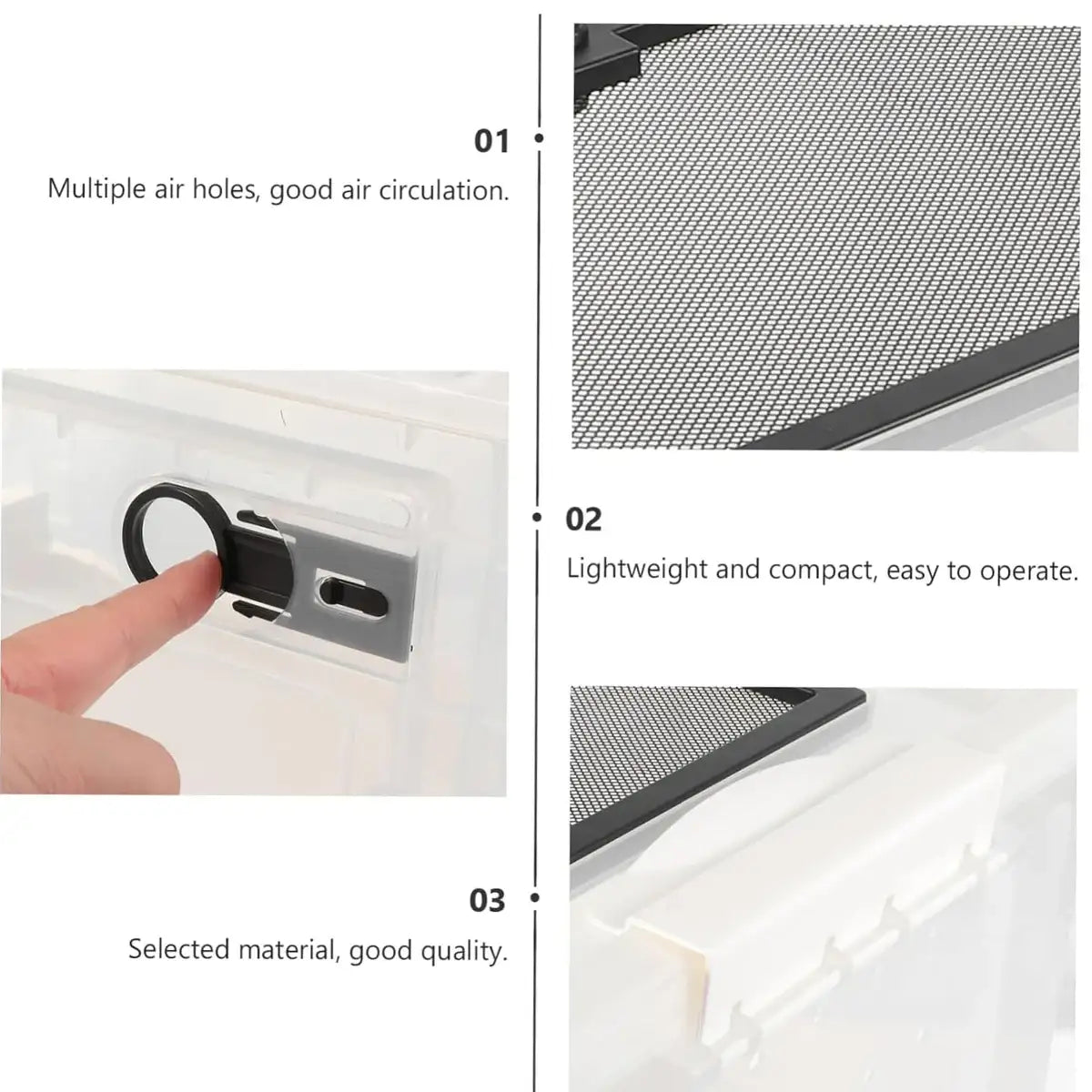 01

Multiple air holes, good air circulation.

02

Lightweight and compact, easy to operate.

03

Selected material, good quality.