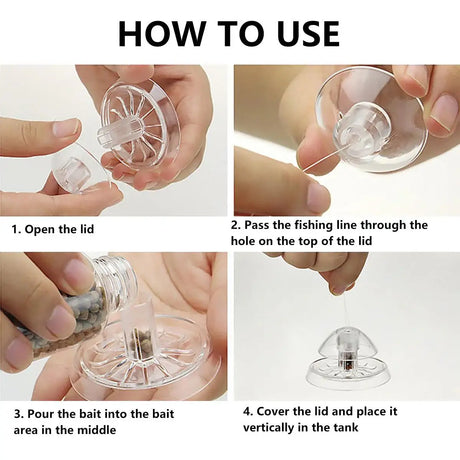 HOW TO USE

1. Open the lid

2. Pass the fishing line through the hole on the top of the lid

3. Pour the bait into the bait area in the middle

4. Cover the lid and place it vertically in the tank