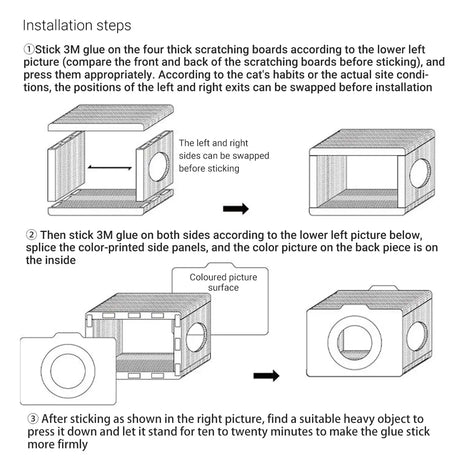 Installation steps

①Stick 3M glue on the four thick scratching boards according to the lower left picture (compare the front and back of the scratching boards before sticking), and press them appropriately. According to the cat's habits or the actual site conditions, the positions of the left and right exits can be swapped before installation

The left and right sides can be swapped before sticking

② Then stick 3M glue on both sides according to the lower left picture below, splice the color-printed side panels, and the color picture on the back piece is on the inside

Coloured picture surface

③ After sticking as shown in the right picture, find a suitable heavy object to press it down and let it stand for ten to twenty minutes to make the glue stick more firmly