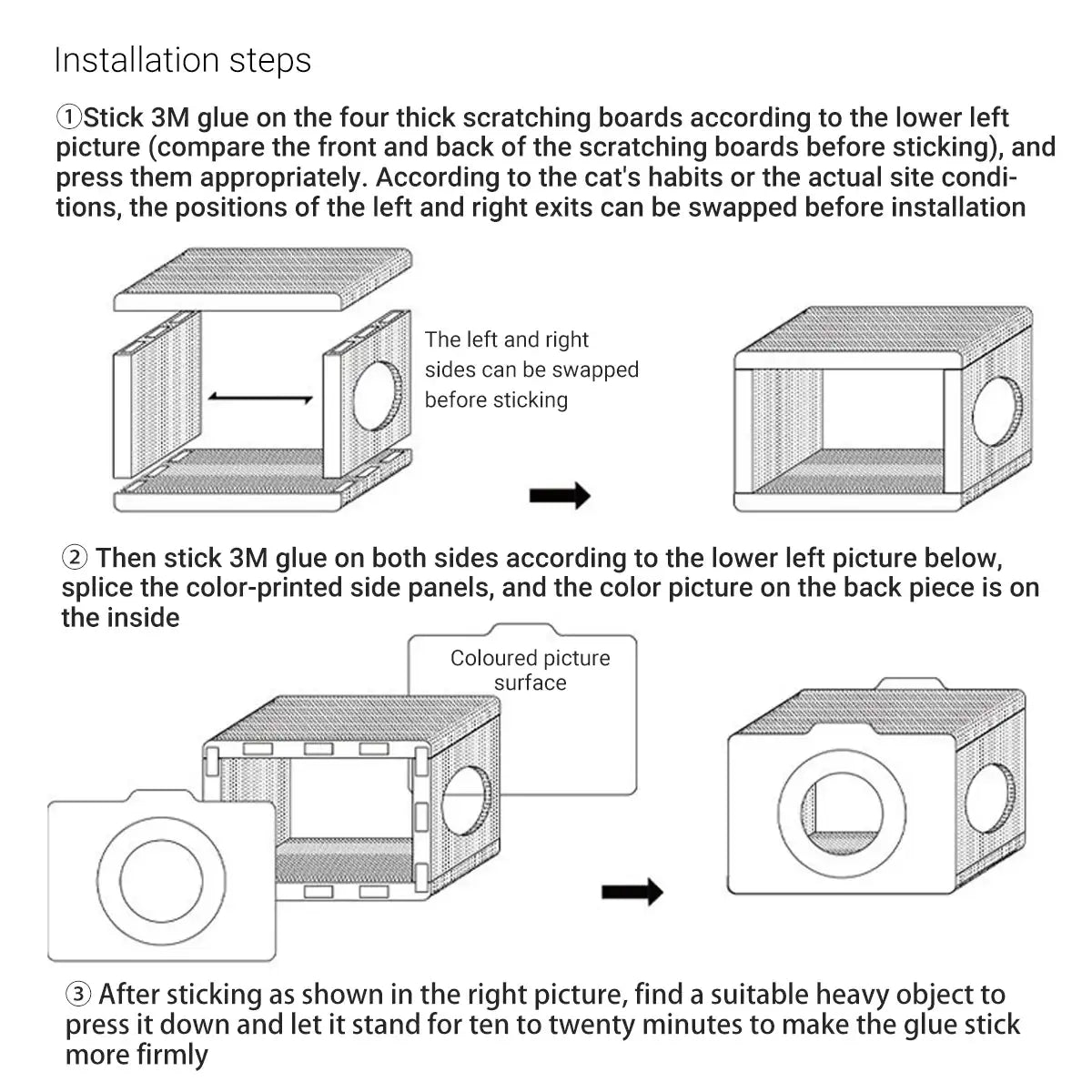 Installation steps

①Stick 3M glue on the four thick scratching boards according to the lower left picture (compare the front and back of the scratching boards before sticking), and press them appropriately. According to the cat's habits or the actual site conditions, the positions of the left and right exits can be swapped before installation

The left and right sides can be swapped before sticking

② Then stick 3M glue on both sides according to the lower left picture below, splice the color-printed side panels, and the color picture on the back piece is on the inside

Coloured picture surface

③ After sticking as shown in the right picture, find a suitable heavy object to press it down and let it stand for ten to twenty minutes to make the glue stick more firmly