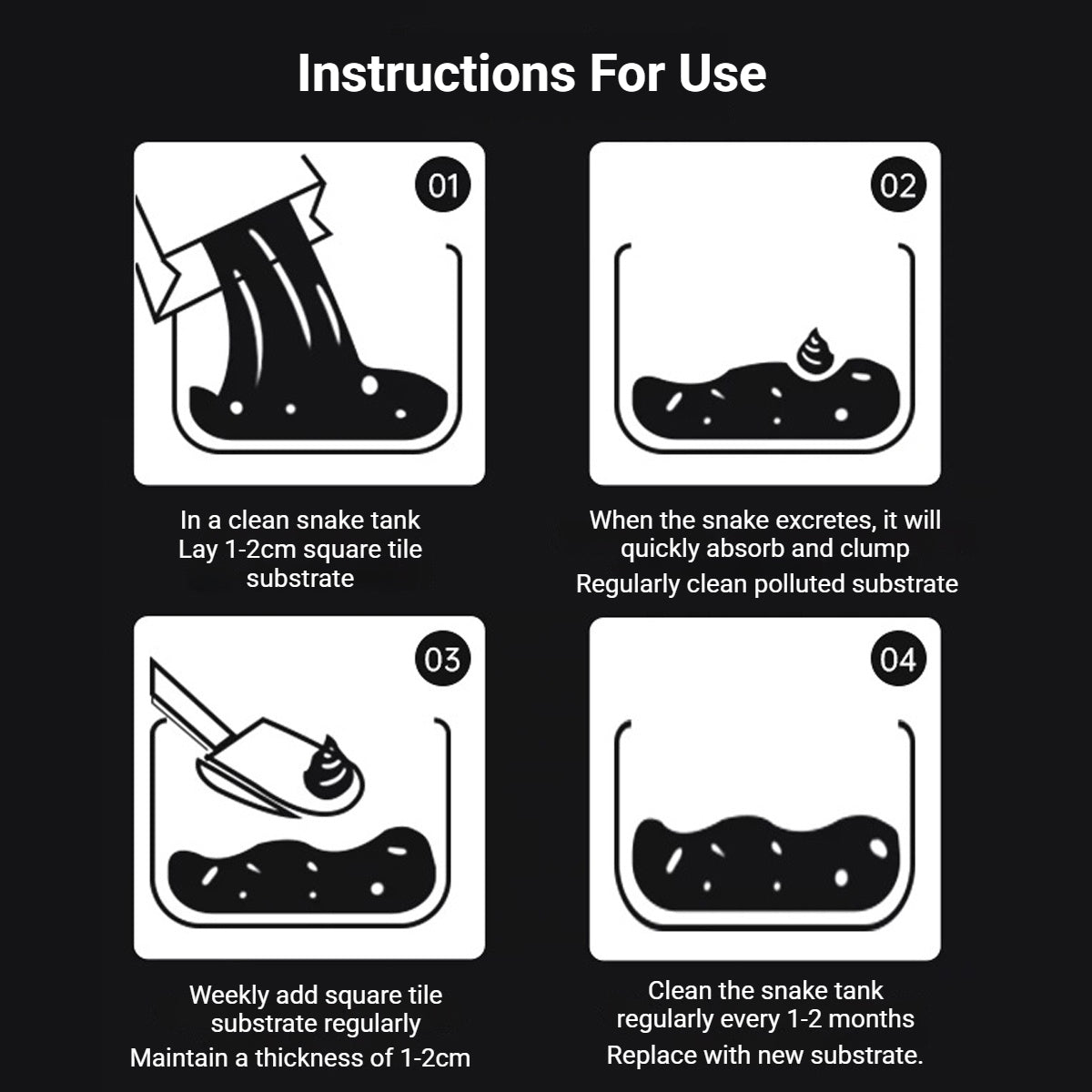 Instructions For Use

01

In a clean snake tank
Lay 1-2cm square tile substrate

02

When the snake excretes, it will quickly absorb and clump
Regularly clean polluted substrate

03

Weekly add square tile substrate regularly
Maintain a thickness of 1-2cm

04

Clean the snake tank regularly every 1-2 months
Replace with new substrate.