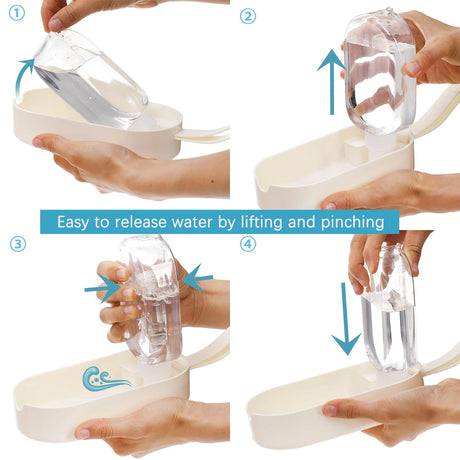 ①

②

Easy to release water by lifting and pinching

③

④