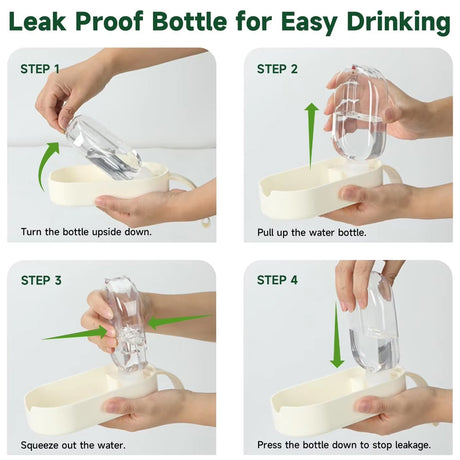 Leak Proof Bottle for Easy Drinking

STEP 1

Turn the bottle upside down.

STEP 2

Pull up the water bottle.

STEP 3

Squeeze out the water.

STEP 4

Press the bottle down to stop leakage.