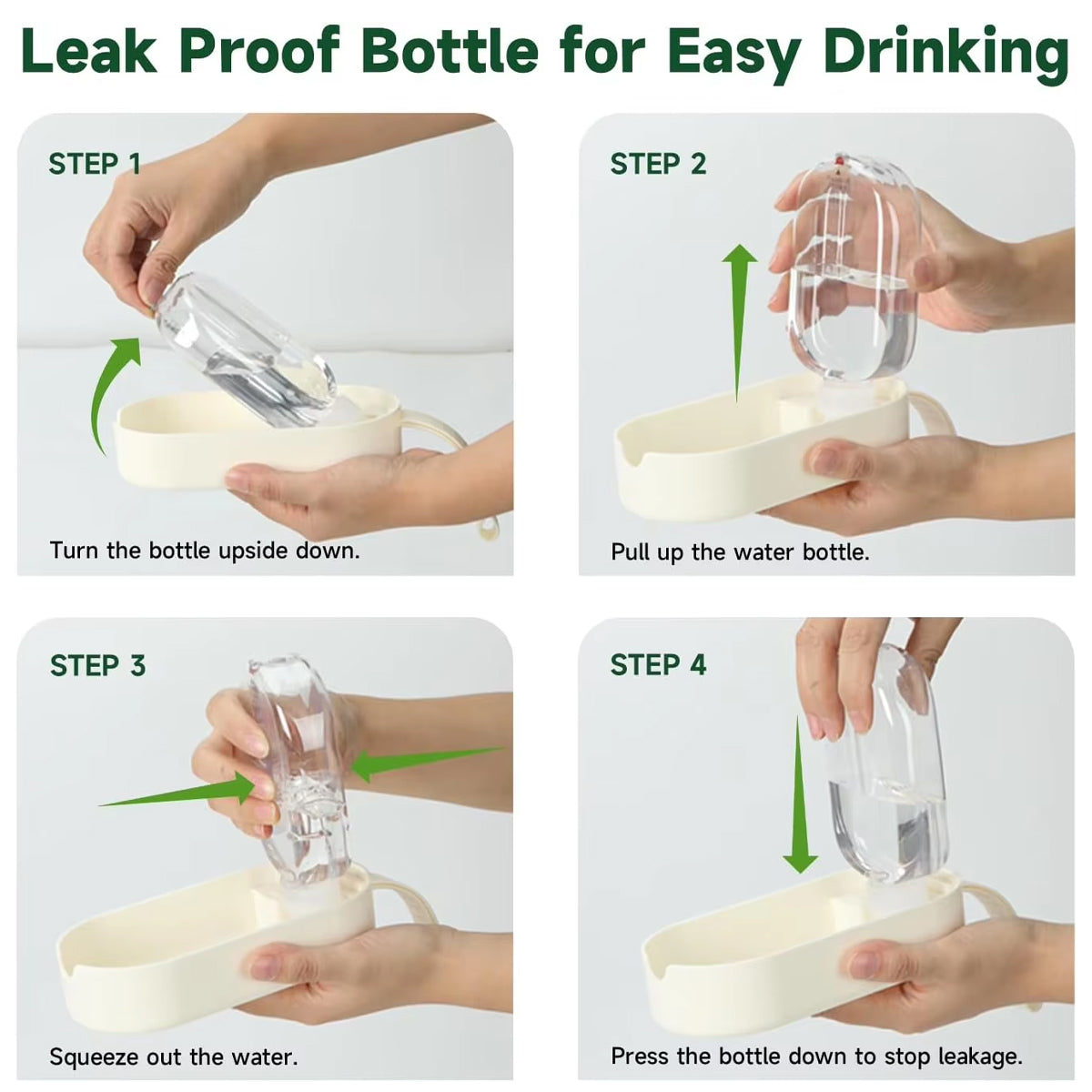 Leak Proof Bottle for Easy Drinking

STEP 1

Turn the bottle upside down.

STEP 2

Pull up the water bottle.

STEP 3

Squeeze out the water.

STEP 4

Press the bottle down to stop leakage.