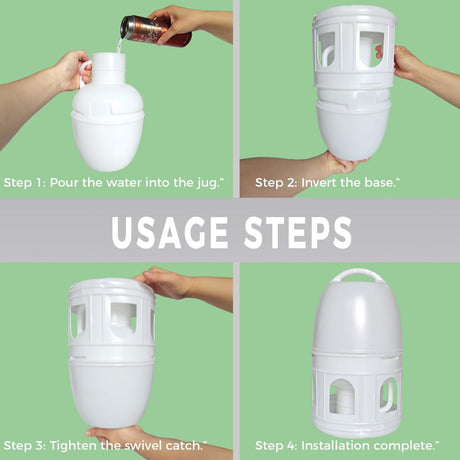 Step 1: Pour the water into the jug."

Step 2: Invert the base."

USAGE STEPS

Step 3: Tighten the swivel catch."

Step 4: Installation complete."