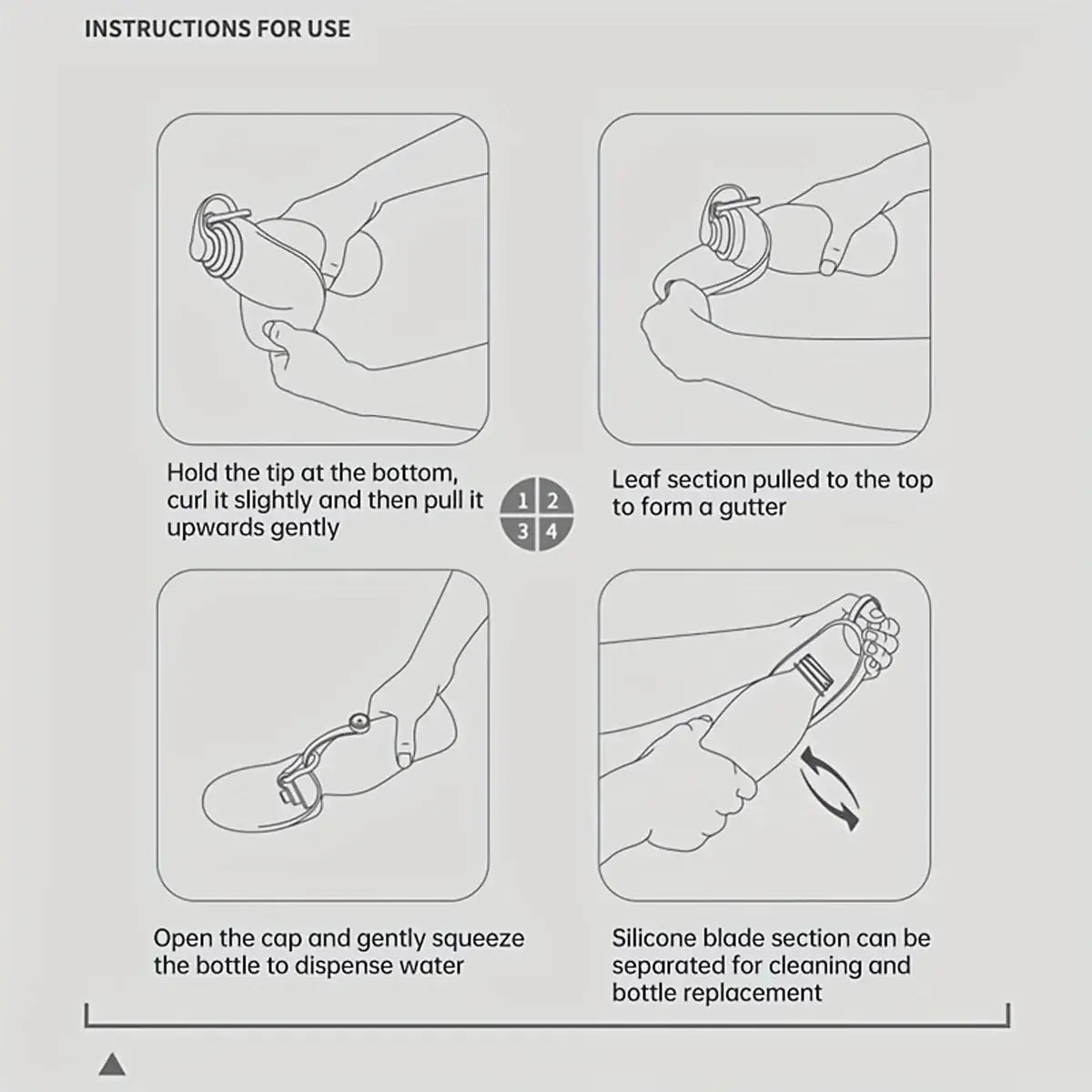 INSTRUCTIONS FOR USE

Hold the tip at the bottom, curl it slightly and then pull it upwards gently

1 2
3 4

Leaf section pulled to the top to form a gutter

Open the cap and gently squeeze the bottle to dispense water

Silicone blade section can be separated for cleaning and bottle replacement