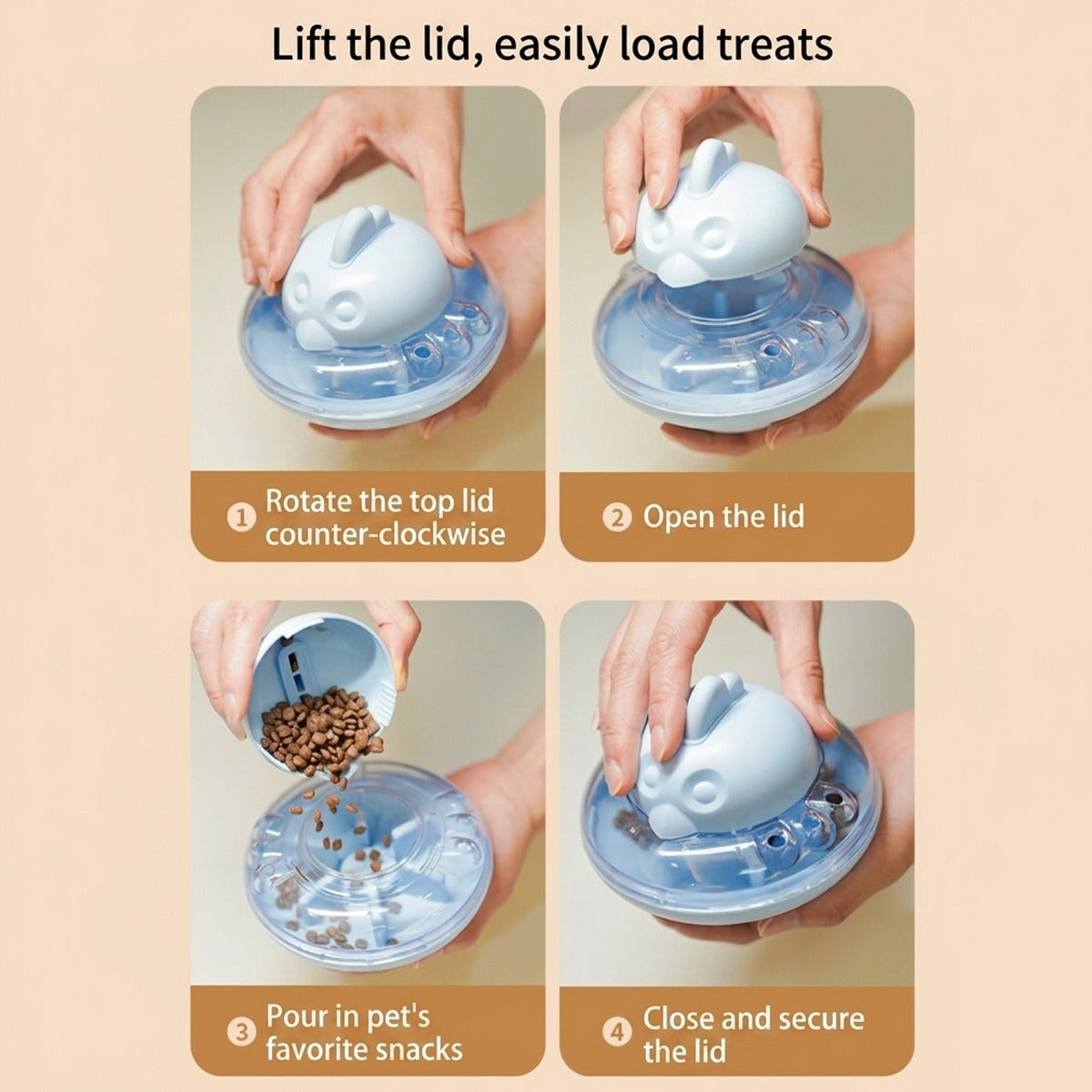 Lift the lid, easily load treats

1 Rotate the top lid counter-clockwise

2 Open the lid

3 Pour in pet's favorite snacks

4 Close and secure the lid