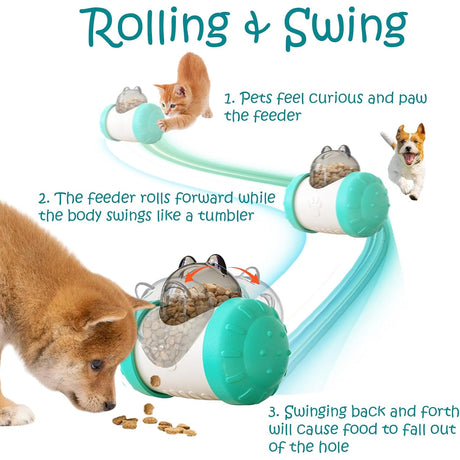 Rolling & Swing

1. Pets feel curious and paw the feeder

2. The feeder rolls forward while the body swings like a tumbler

3. Swinging back and forth will cause food to fall out of the hole