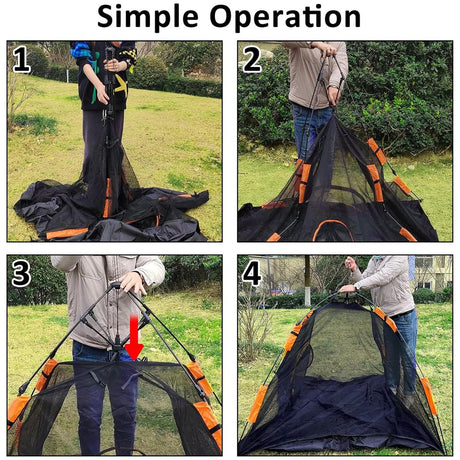 Simple Operation

1

2

3

4