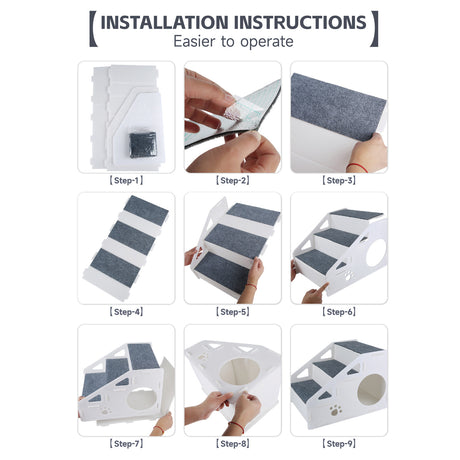 【INSTALLATION INSTRUCTIONS】
Easier to operate

【Step-1】

【Step-2】

【Step-3】

【Step-4】

【Step-5】

【Step-6】

【Step-7】

【Step-8】

【Step-9】