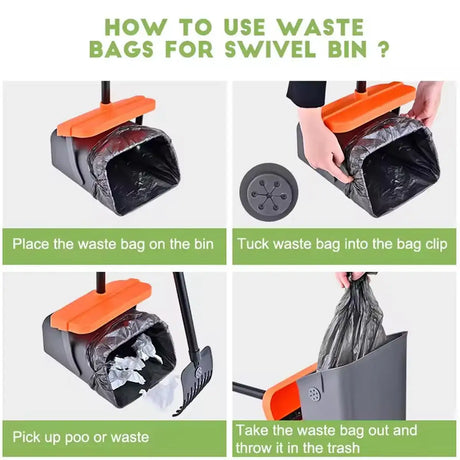 HOW TO USE WASTE BAGS FOR SWIVEL BIN ?

Place the waste bag on the bin

Tuck waste bag into the bag clip

Pick up poo or waste

Take the waste bag out and throw it in the trash