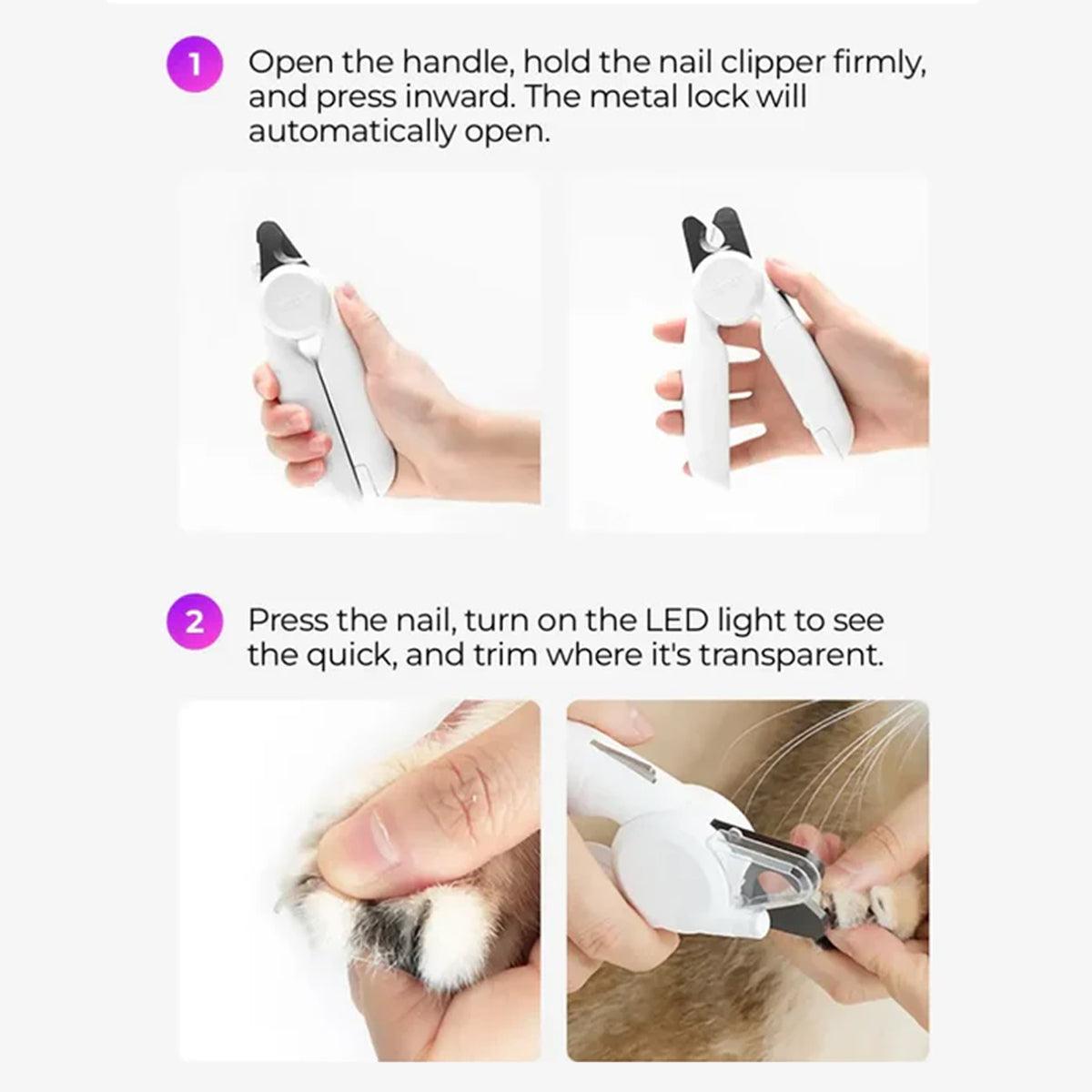 1 Open the handle, hold the nail clipper firmly, and press inward. The metal lock will automatically open.

2 Press the nail, turn on the LED light to see the quick, and trim where it's transparent.