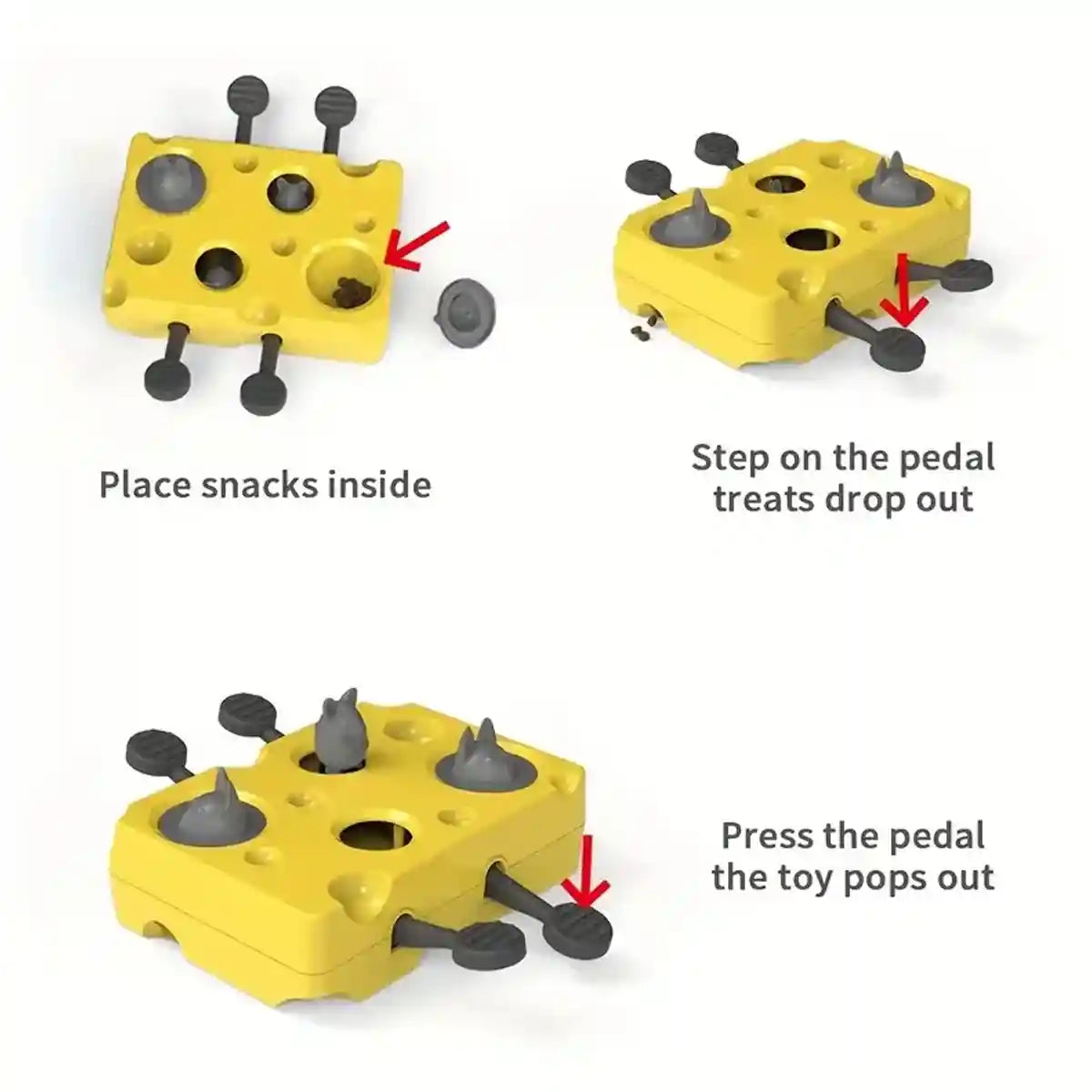 Place snacks inside

Step on the pedal
treats drop out

Press the pedal
the toy pops out