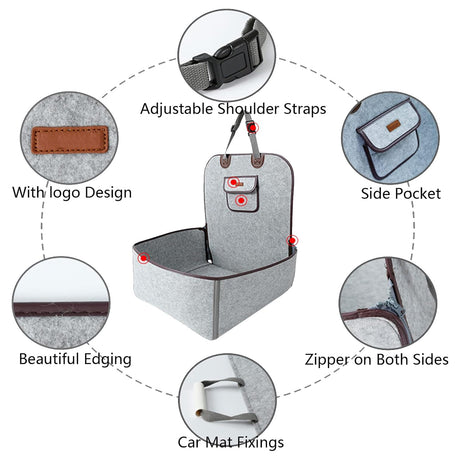 Adjustable Shoulder Straps

With logo Design

Side Pocket

Beautiful Edging

Zipper on Both Sides

Car Mat Fixings