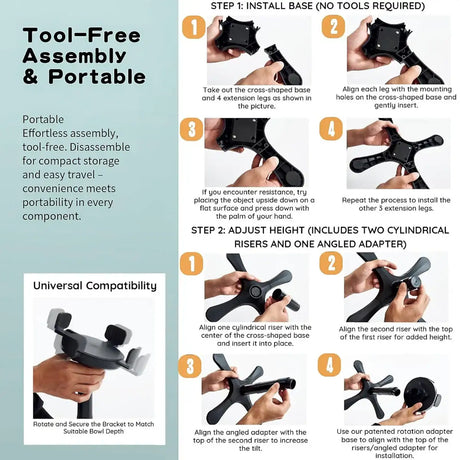 Tool-Free Assembly & Portable

Portable
Effortless assembly, tool-free. Disassemble for compact storage and easy travel – convenience meets portability in every component.

Universal Compatibility

Rotate and Secure the Bracket to Match Suitable Bowl Depth

STEP 1: INSTALL BASE (NO TOOLS REQUIRED)

1
Take out the cross-shaped base and 4 extension legs as shown in the picture.

2
Align each leg with the mounting holes on the cross-shaped base and gently insert.

3
If you encounter resistance, try placing the object upside down on a flat surface and press down with the palm of your hand.

4
Repeat the process to install the other 3 extension legs.

STEP 2: ADJUST HEIGHT (INCLUDES TWO CYLINDRICAL RISERS AND ONE ANGLED ADAPTER)

1
Align one cylindrical riser with the center of the cross-shaped base and insert it into place.

2
Align the second riser with the top of the first riser for added height.

3
Align the angled adapter with the top of the second riser to increase the tilt.

4
Use our patented rotation adapter base to align with the top of the risers/angled adapter for installation.