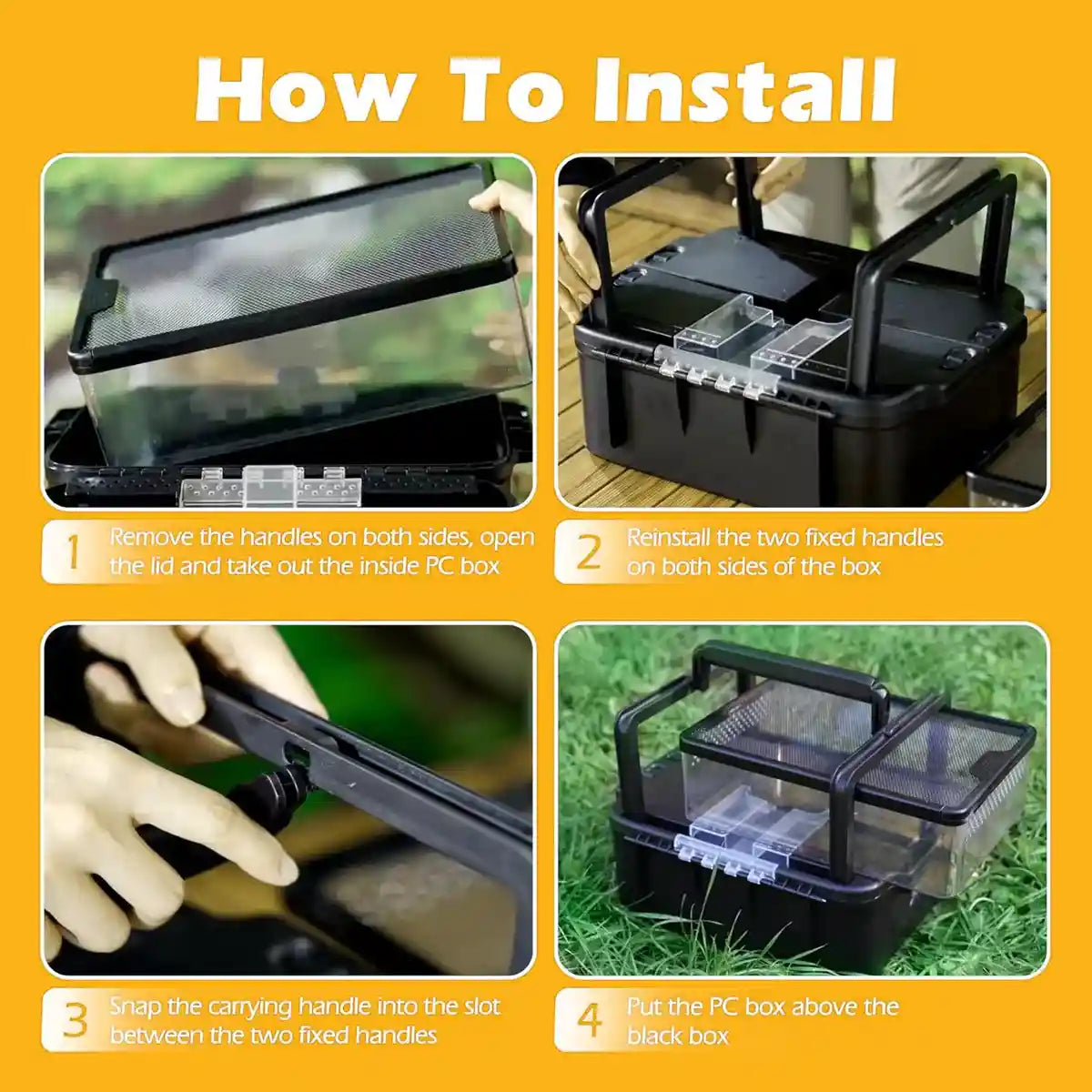 How To Install

1 Remove the handles on both sides, open the lid and take out the inside PC box

2 Reinstall the two fixed handles on both sides of the box

3 Snap the carrying handle into the slot between the two fixed handles

4 Put the PC box above the black box